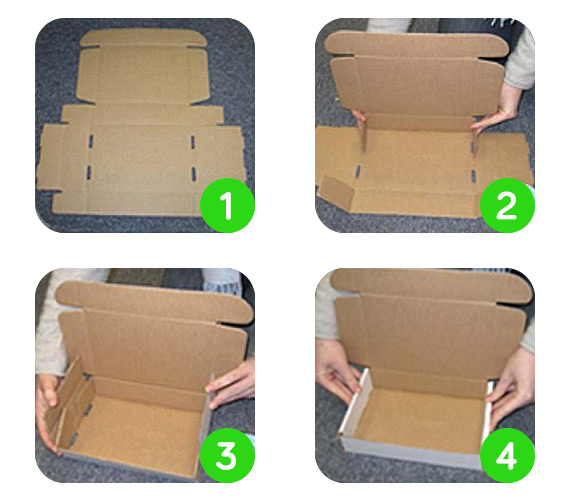 1

2

3

4